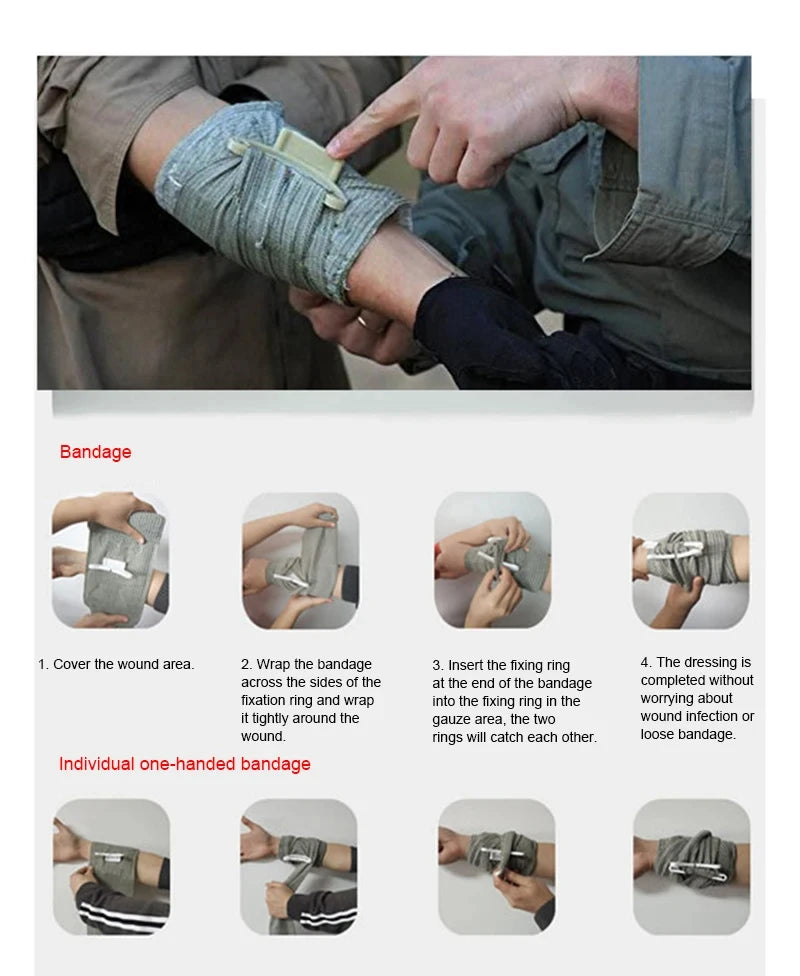 Bandage

1. Cover the wound area.

2. Wrap the bandage across the sides of the fixation ring and wrap it tightly around the wound.

3. Insert the fixing ring at the end of the bandage into the fixing ring in the gauze area, the two rings will catch each other.

4. The dressing is completed without worrying about wound infection or loose bandage.

Individual one-handed bandage