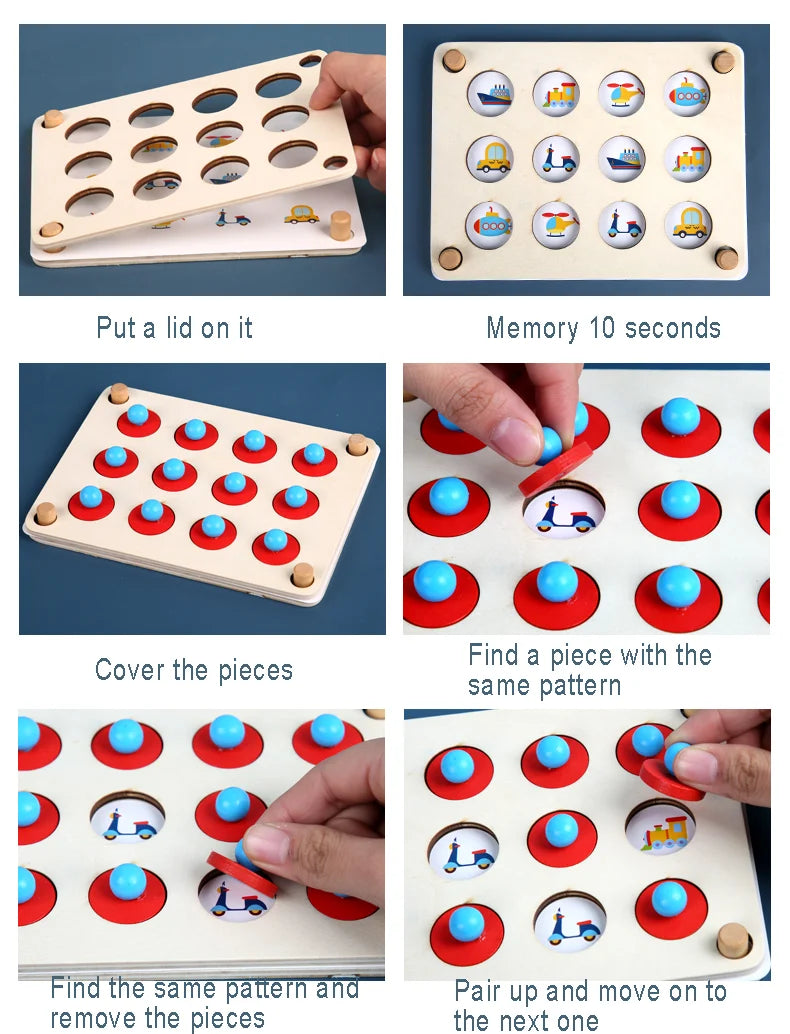 Put a lid on it

Memory 10 seconds

Cover the pieces

Find a piece with the same pattern

Find the same pattern and remove the pieces

Pair up and move on to the next one